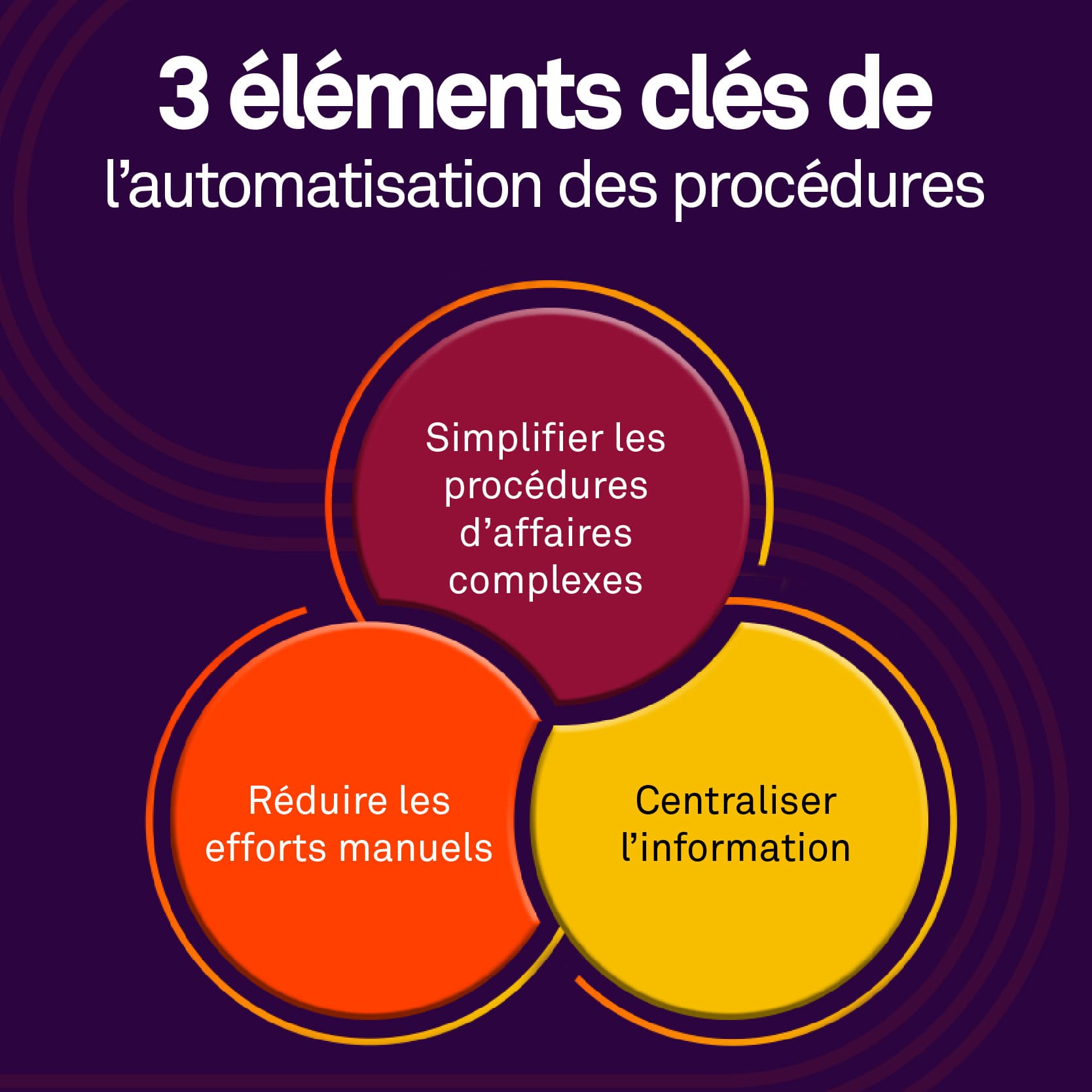 3 éléments clés de
l’automatisation des procédures

Simplifier les procédures d’affaires complexes

Réduire les efforts manuels

Centraliser l’information